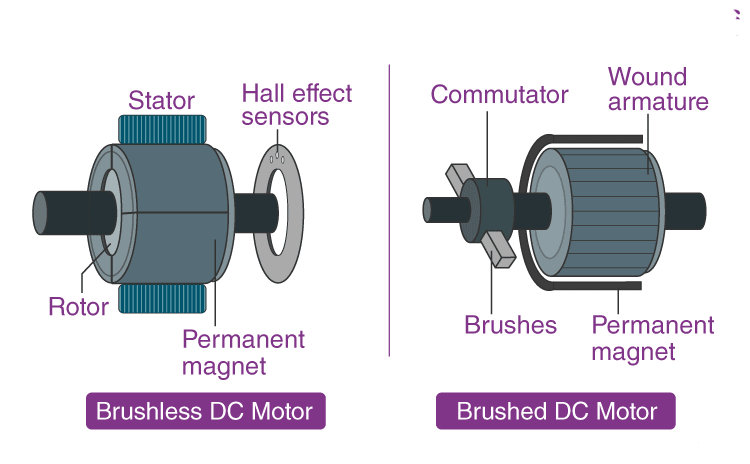 Stator

Hall effect sensors

Rotor

Permanent magnet

Brushless DC Motor

Commutator

Wound armature

Brushes

Permanent magnet

Brushed DC Motor